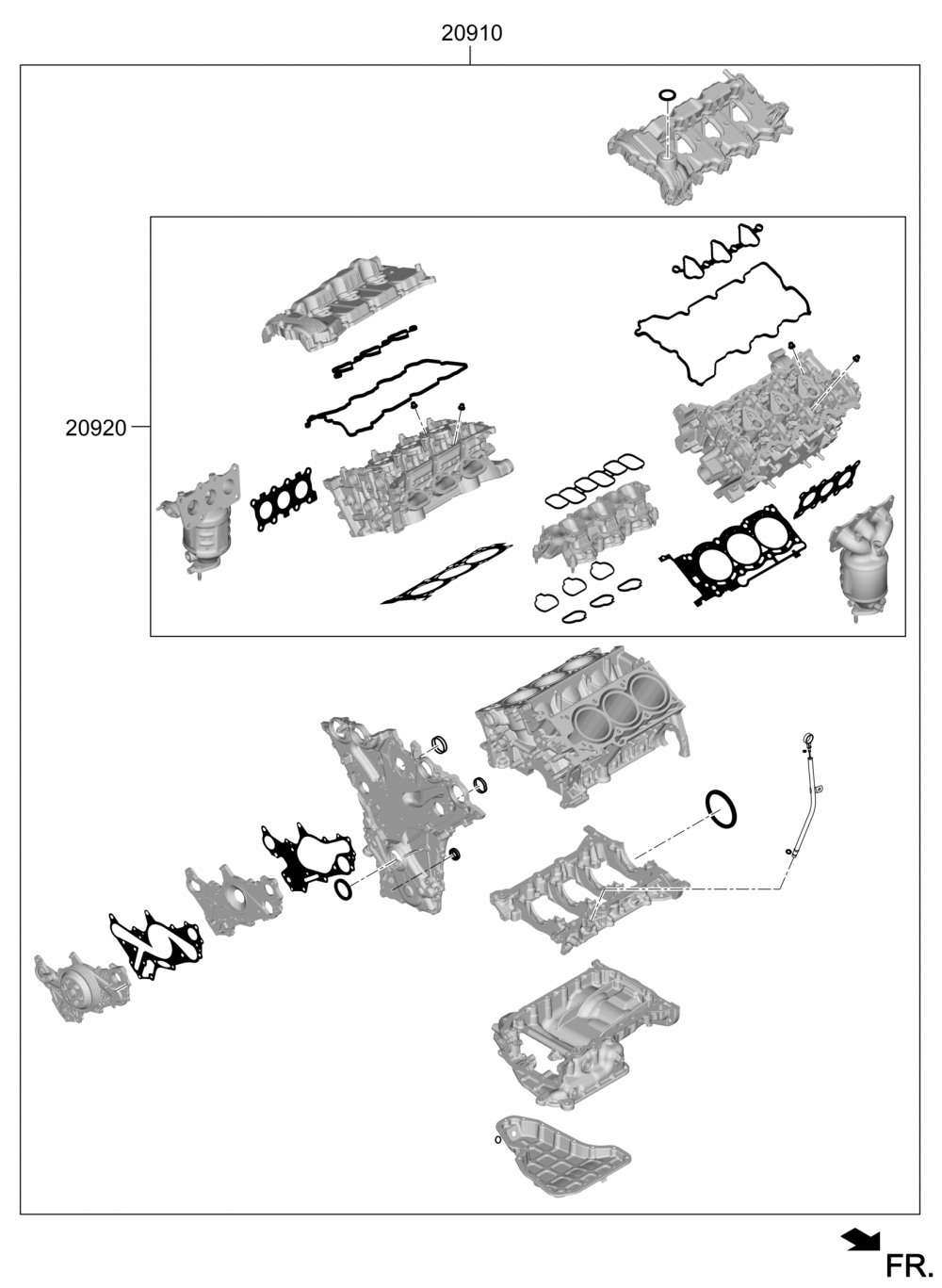 20910

20920

FR.