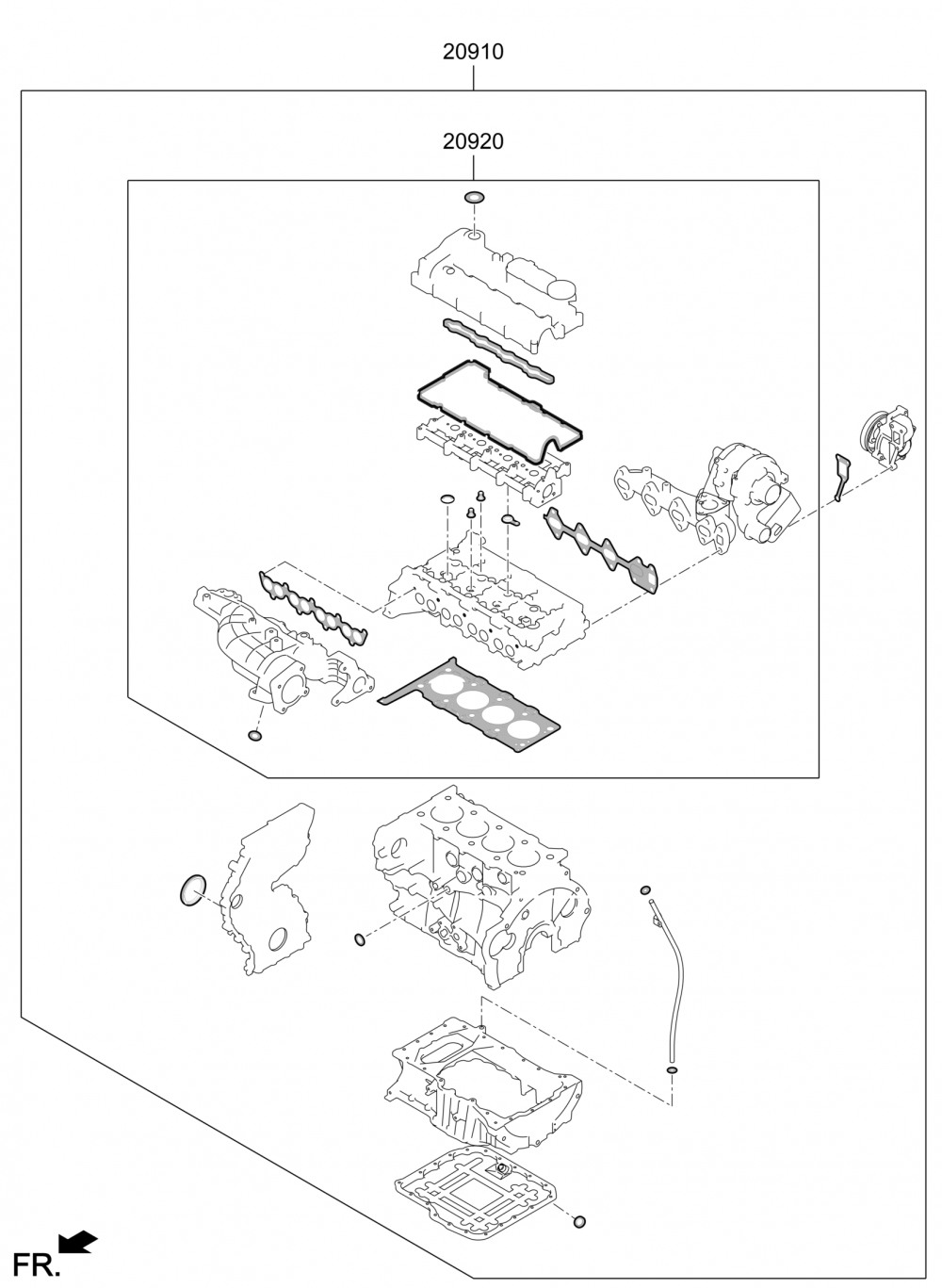 20910

20920

FR.