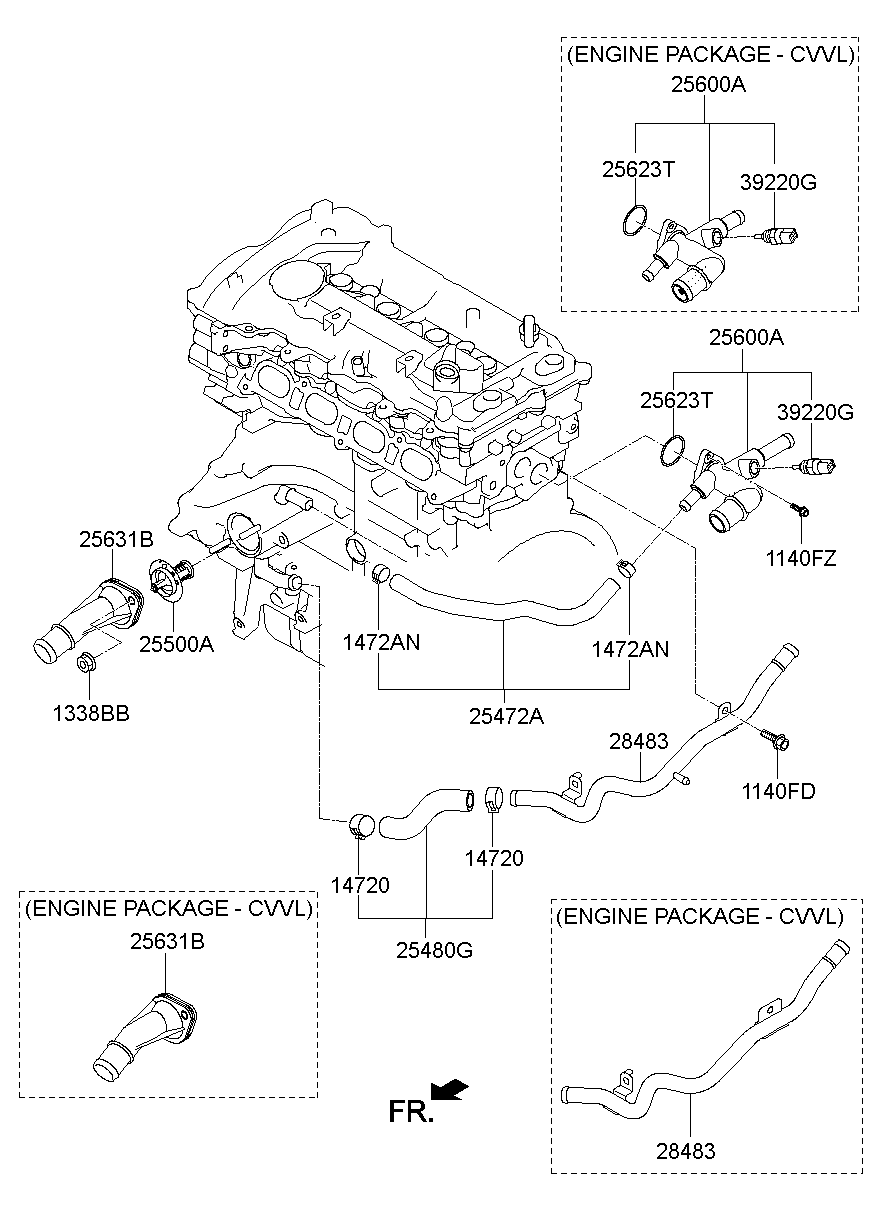 (ENGINE PACKAGE - CVVL)
25600A
25623T
39220G

25600A
25623T
39220G
1140FZ

25631B
25500A
1338BB
1472AN
1472AN
25472A
28483
1140FD
14720
14720
25480G

(ENGINE PACKAGE - CVVL)
25631B

FR.

(ENGINE PACKAGE - CVVL)
28483