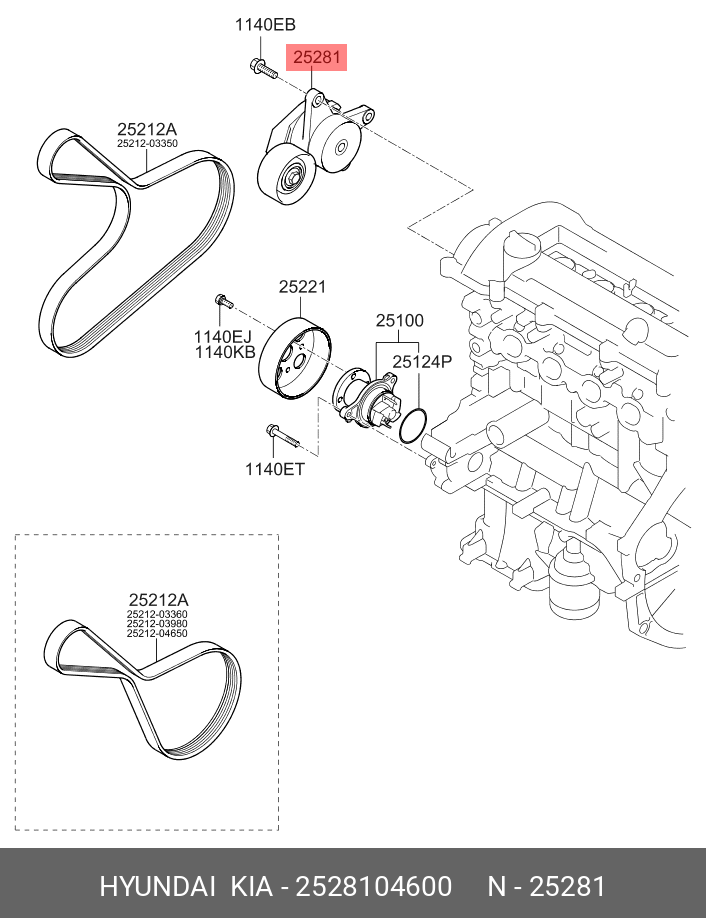 1140EB

25281

25212A
25212-03350

25221

1140EJ
1140KB

25100

25124P

1140ET

25212A
25212-03360
25212-03980
25212-04650

HYUNDAI KIA - 2528104600 N - 25281