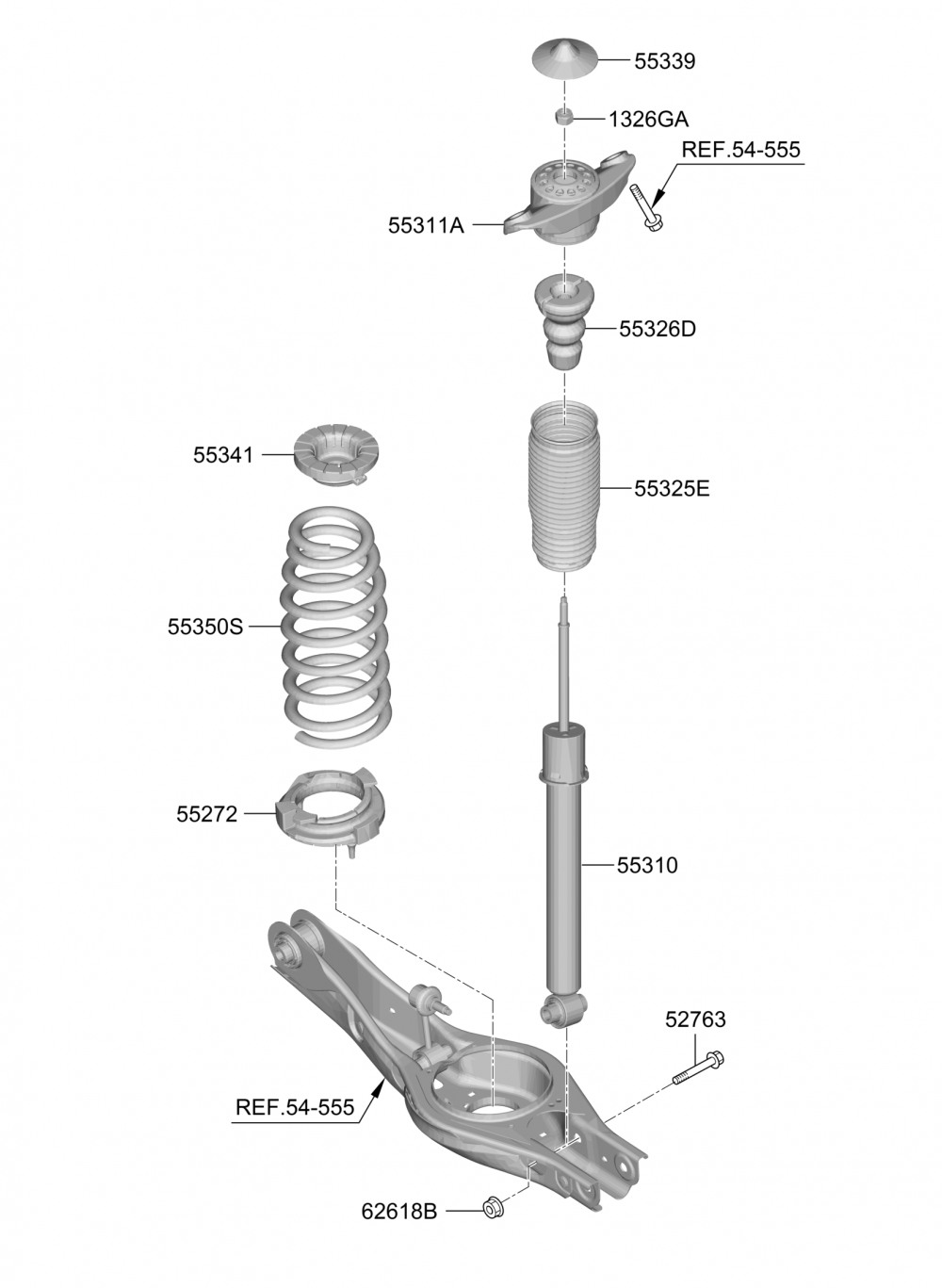 55339
1326GA
REF.54-555
55311A
55326D
55341
55325E
55350S
55272
55310
52763
REF.54-555
62618B