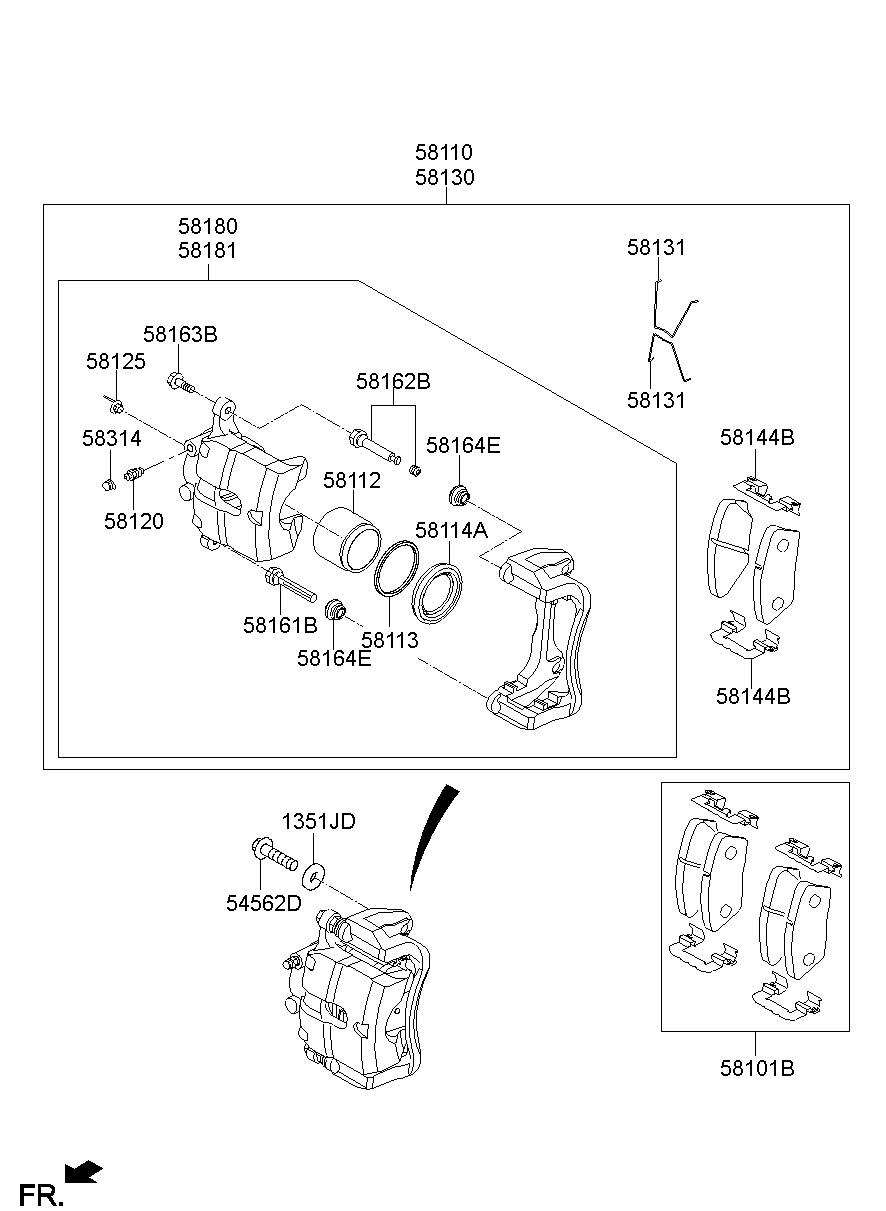 58110
58130

58180
58181

58131

58131

58163B

58125

58162B

58314

58164E

58144B

58112

58120

58114A

58161B

58113

58164E

58144B

1351JD

54562D

58101B

FR.