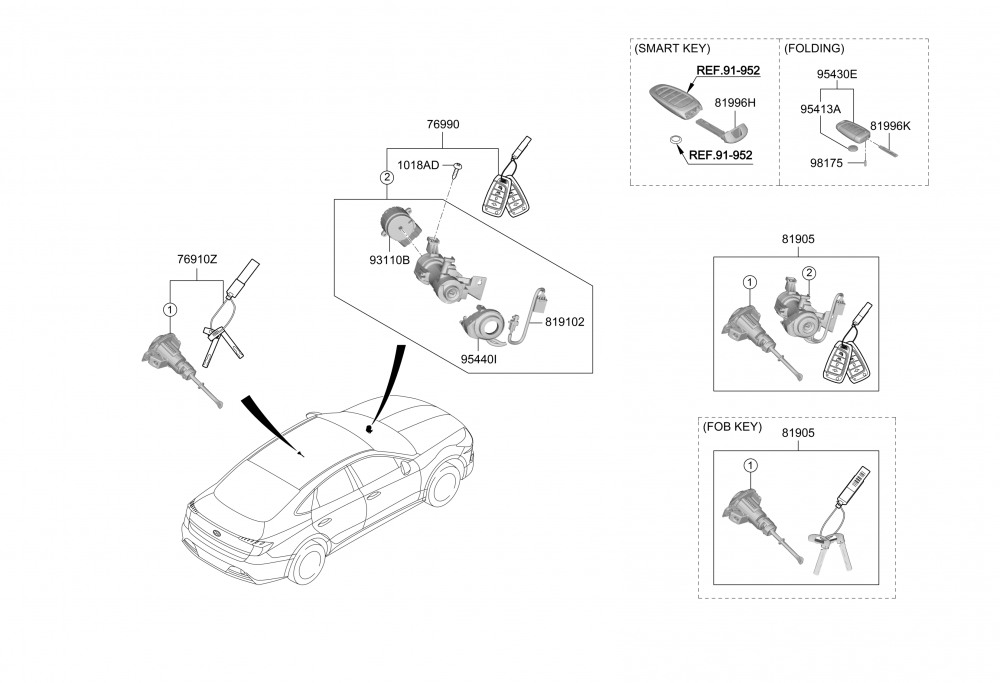 (SMART KEY)
REF.91-952
81996H
REF.91-952

(FOLDING)
95430E
95413A
81996K
98175

76990
1018AD
2
93110B
819102
95440I

76910Z
1

81905
1
2

(FOB KEY)
81905
1