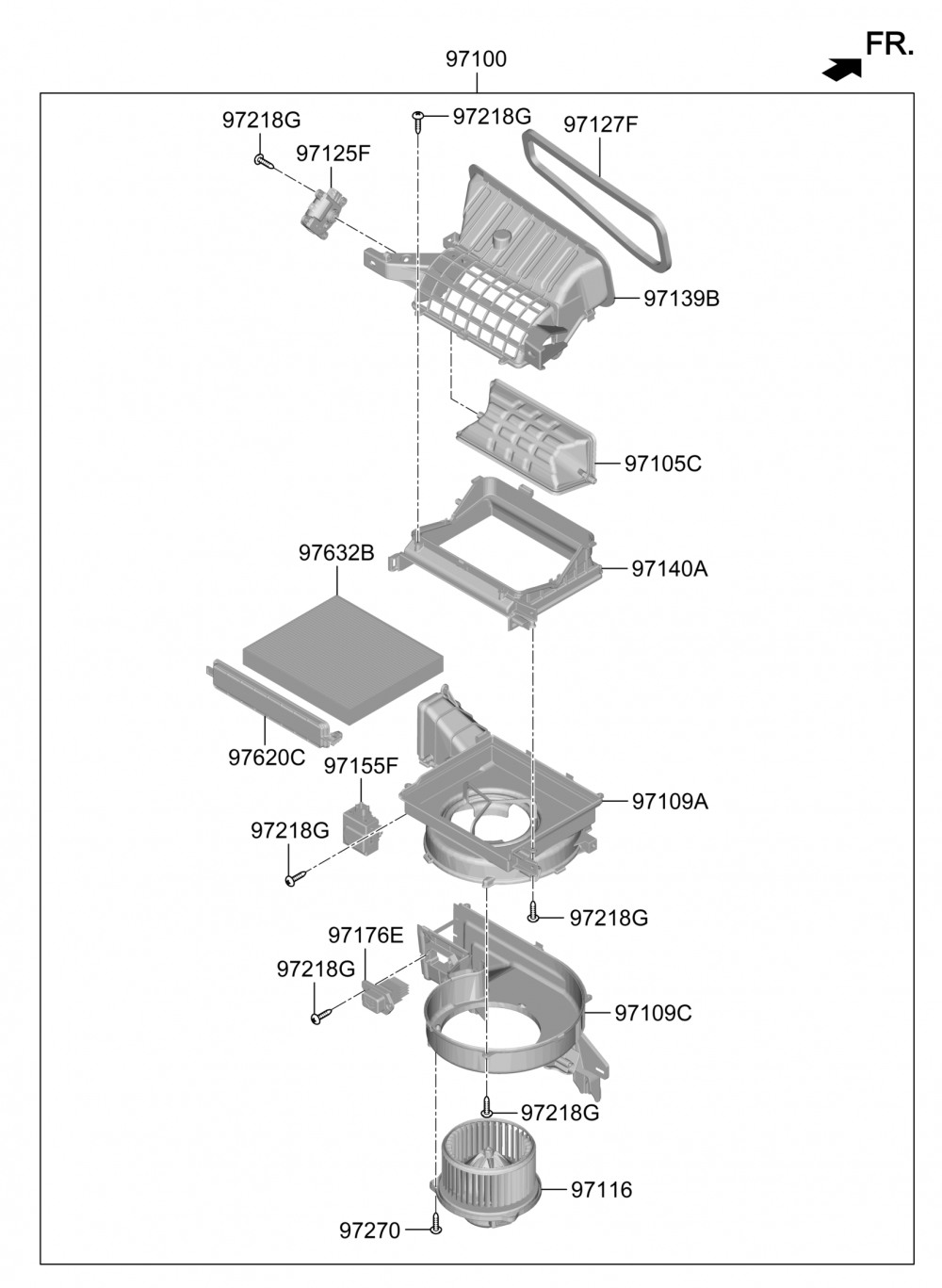 97100

FR.

97218G
97218G
97127F
97125F
97139B
97105C
97632B
97140A
97620C
97155F
97109A
97218G
97218G
97176E
97218G
97109C
97218G
97116
97270