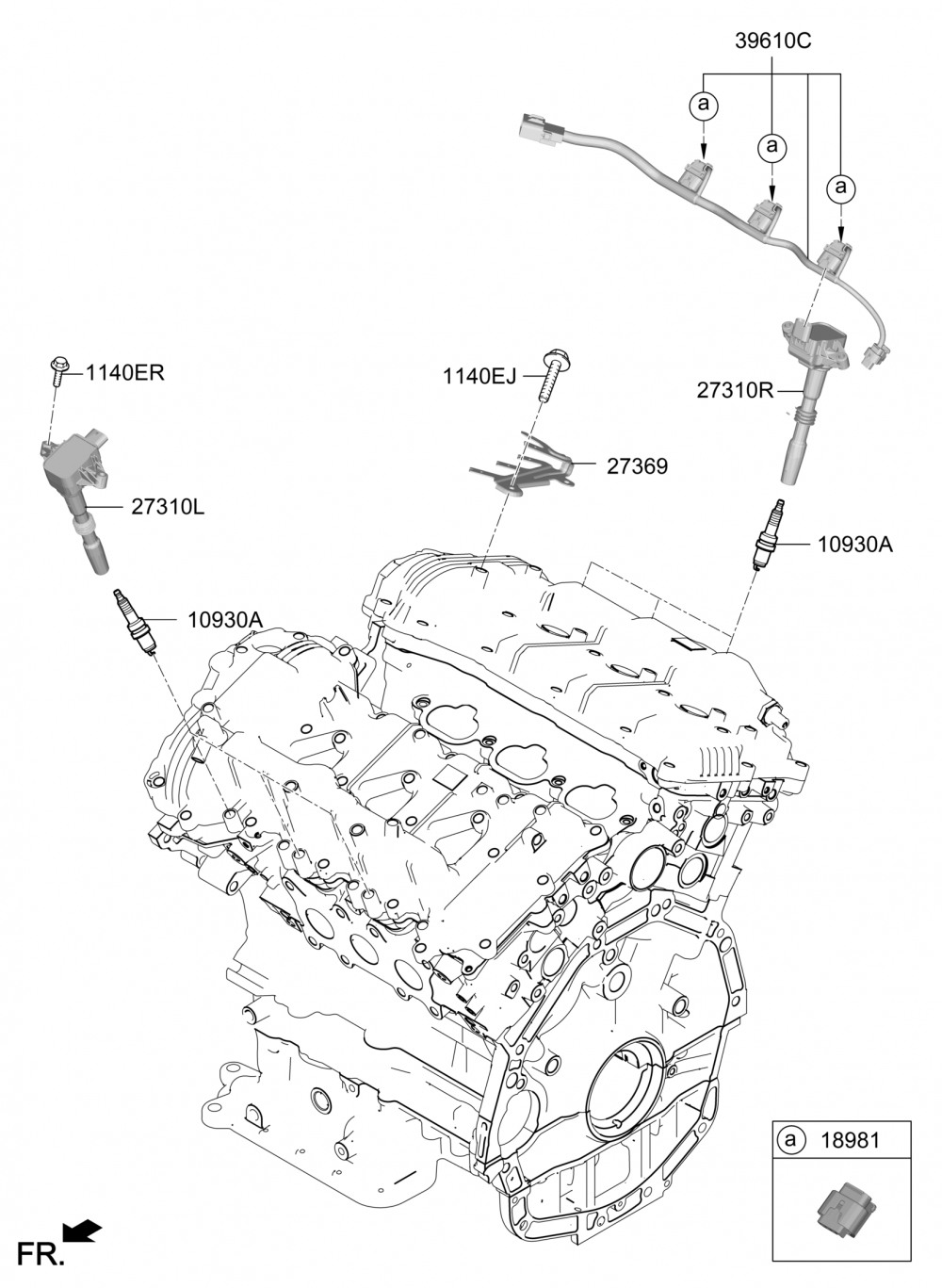 39610C

a

a

a

1140ER

1140EJ

27310R

27369

27310L

10930A

10930A

a 18981

FR.