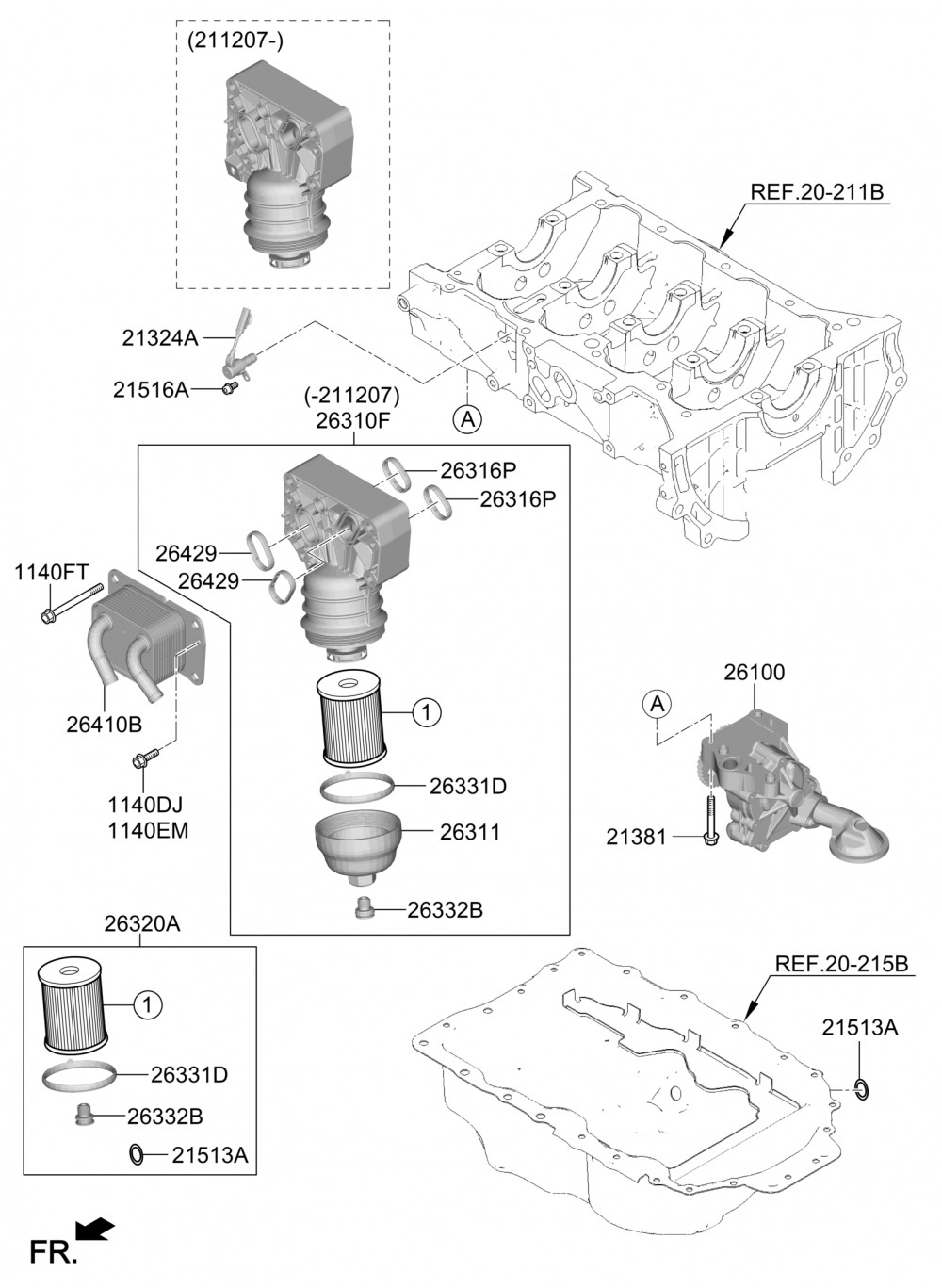 (211207-)

REF.20-211B

21324A

21516A

(-211207)
26310F

A

26316P

26316P

26429

26429

1140FT

26410B

1

1140DJ
1140EM

26331D

26311

26332B

26100

A

21381

26320A

1

26331D

26332B

21513A

REF.20-215B

21513A

FR.